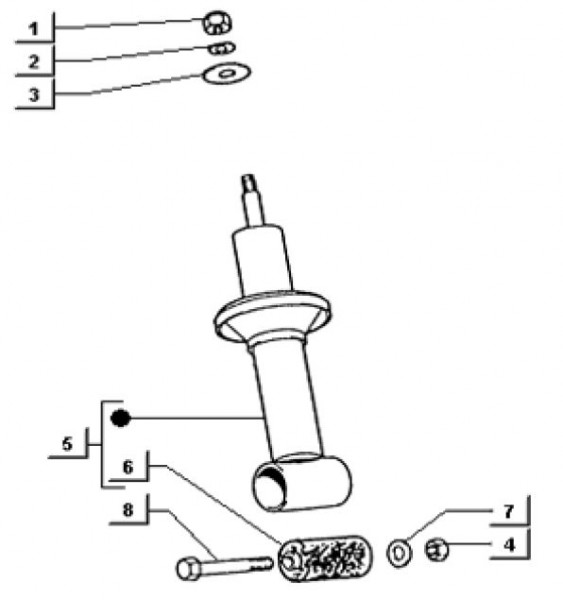 1
2
3
5
6
8
7
4