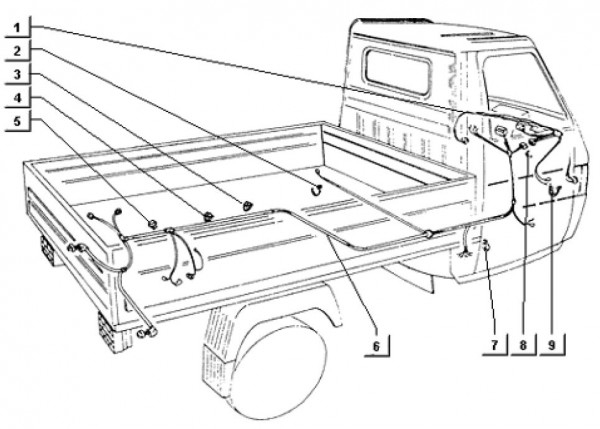 1
2
3
4
5
6
7
8
9