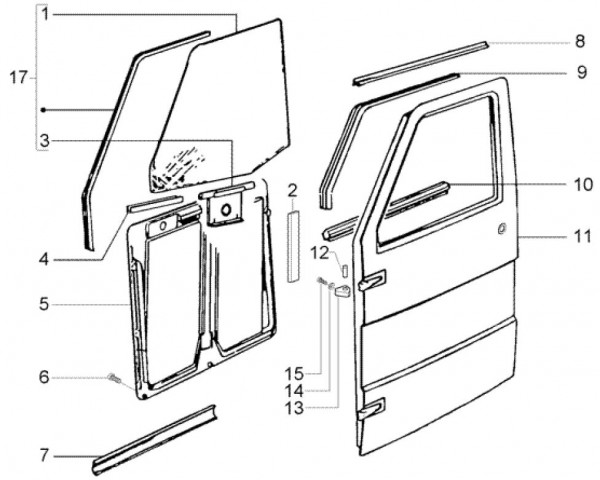 1
17
3
4
5
6
7
2
12
15
14
13
8
9
10
11