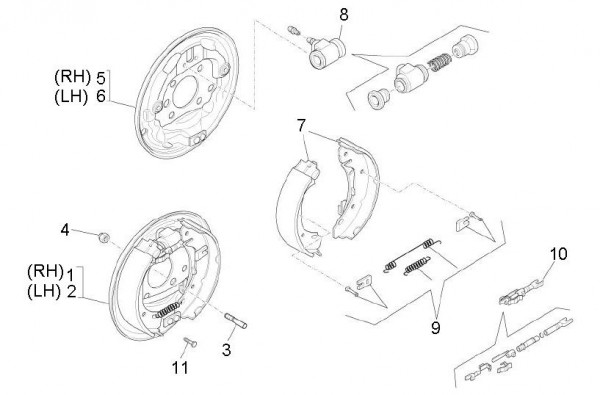 8

(RH) 5
(LH) 6

7

4

(RH) 1
(LH) 2

10

9

3

11