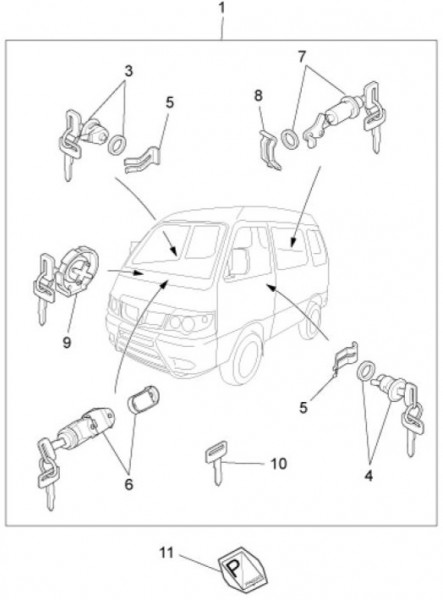 1
3
5
7
8
9
5
6
10
4
11
P