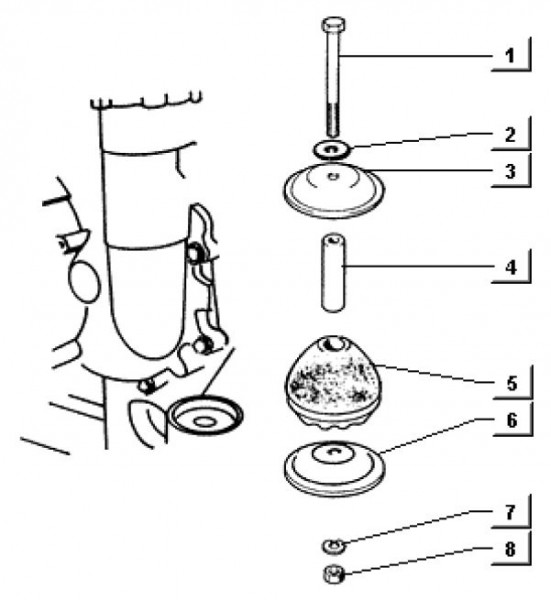 1
2
3
4
5
6
7
8