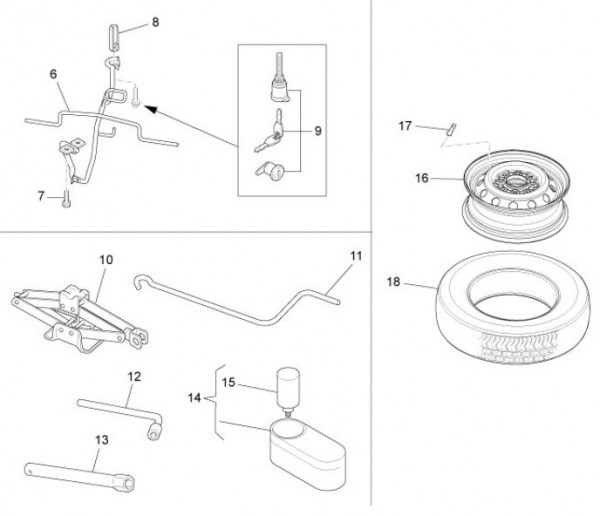 8
6
9
7
17
16
10
11
18
12
15
14
13