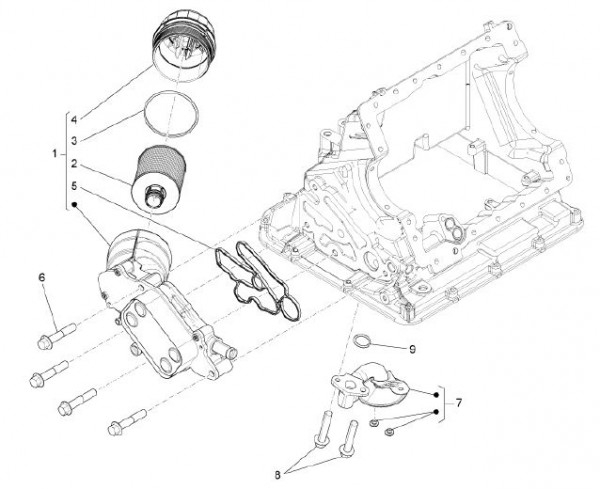 4
3
1
2
5
6
9
7
8