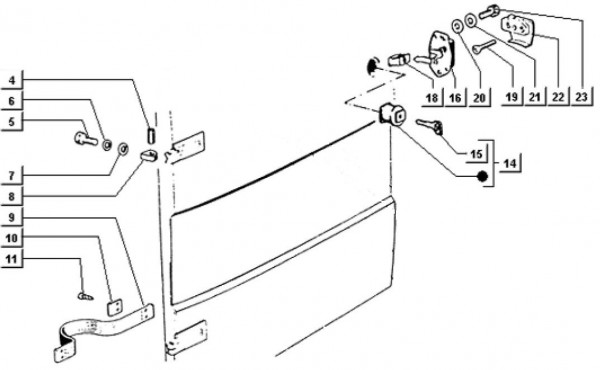 4
6
5
7
8
9
10
11
18
16
20
19
21
22
23
15
14