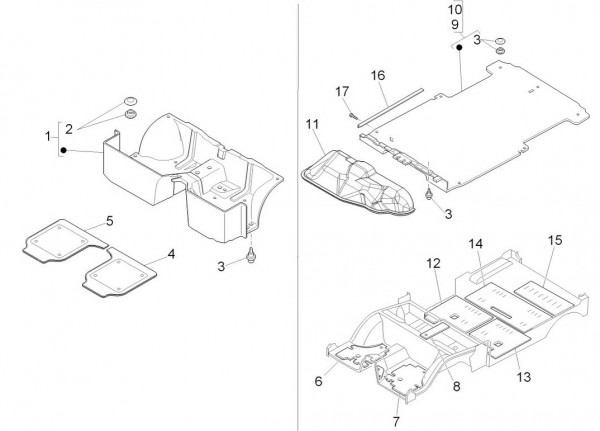 1
2
5
4
3
10
9
3
16
17
11
3
14
15
12
6
8
13
7