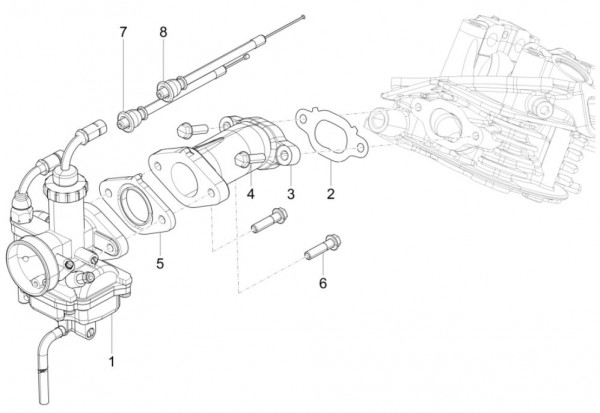 7
8
4
3
2
5
6
1