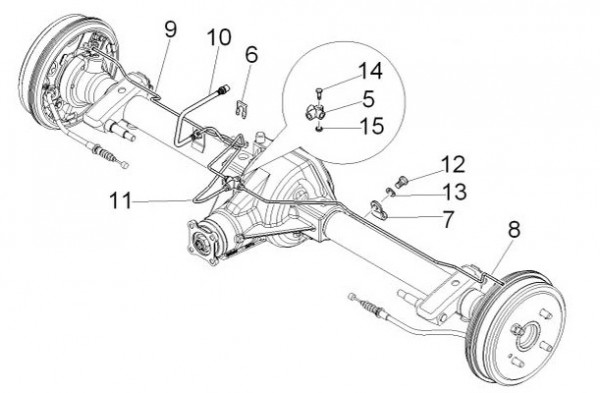 9
10
6
14
5
15
12
13
7
11
8