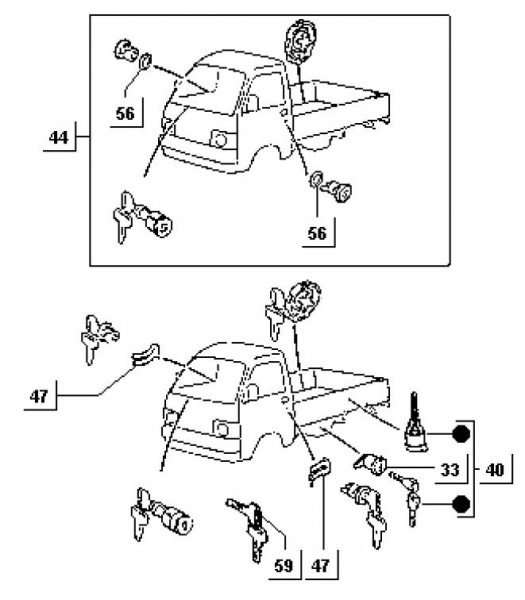 56
44
56
47
33
40
59
47