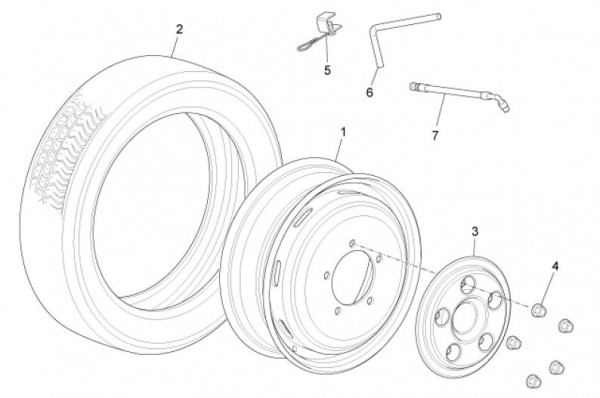 2
5
6
7
1
3
4