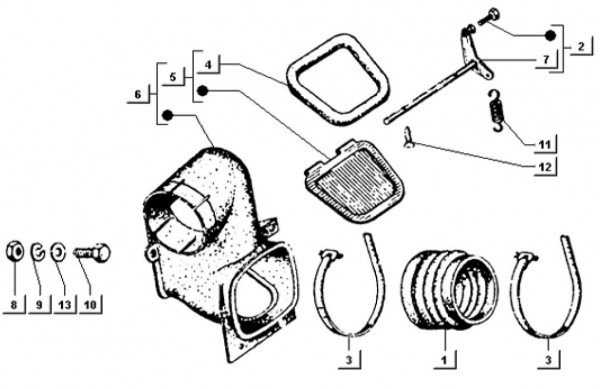 2
7
4
5
6
11
12
8
9
13
10
3
1
3