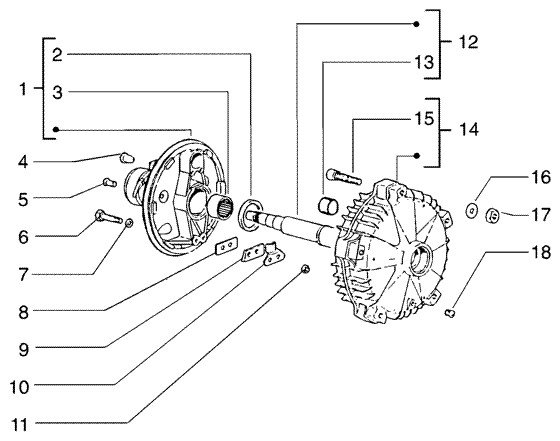 1
2
3
4
5
6
7
8
9
10
11
12
13
14
15
16
17
18