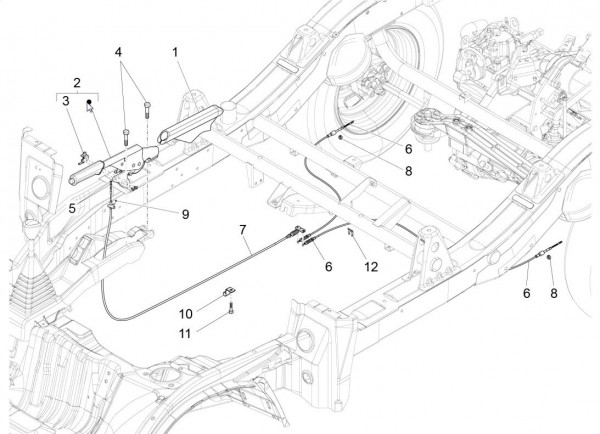 4
1
2
3
6
8
5
9
7
6
12
6
8
10
11