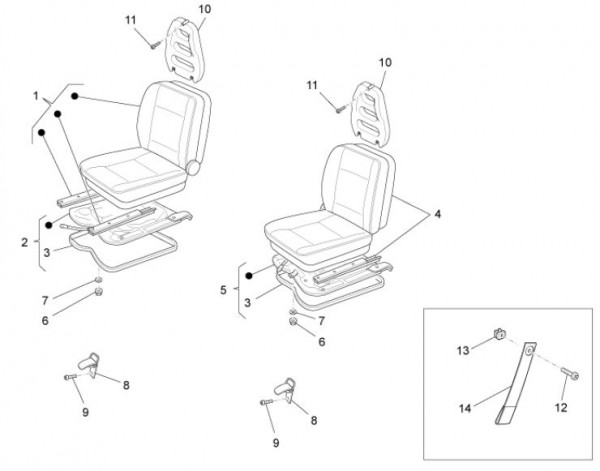 11
10
1
2
3
7
6
8
9
11
10
4
5
3
7
6
8
9
13
14
12