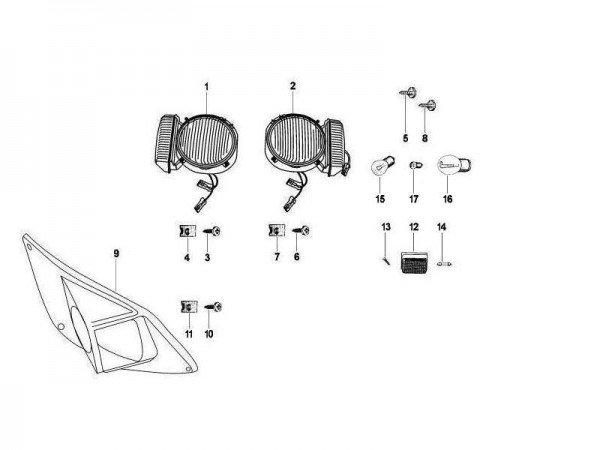 1
2
5
8
15
17
16
4
3
7
6
13
12
14
9
11
10