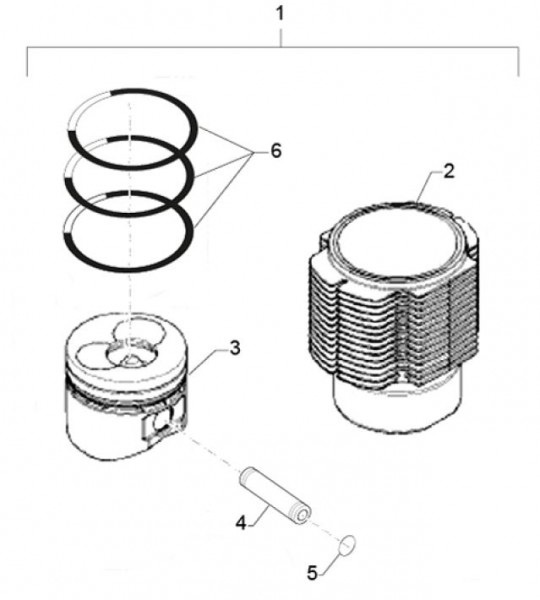 1
6
2
3
4
5