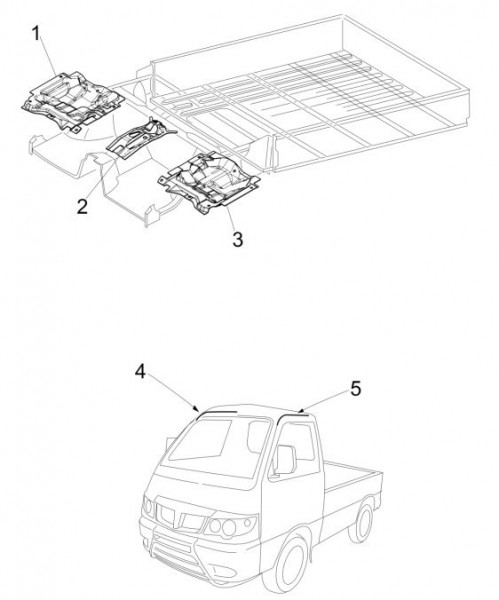 1
2
3
4
5