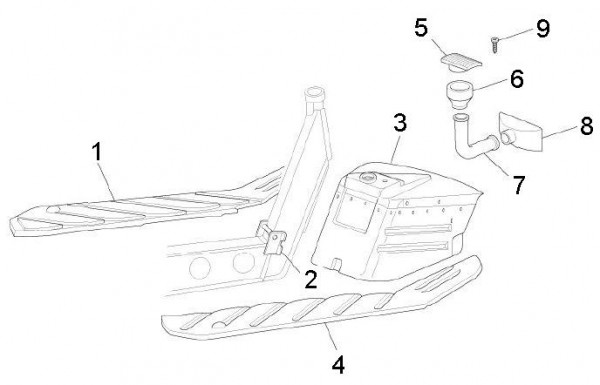 5
9
6
3
8
1
7
2
4