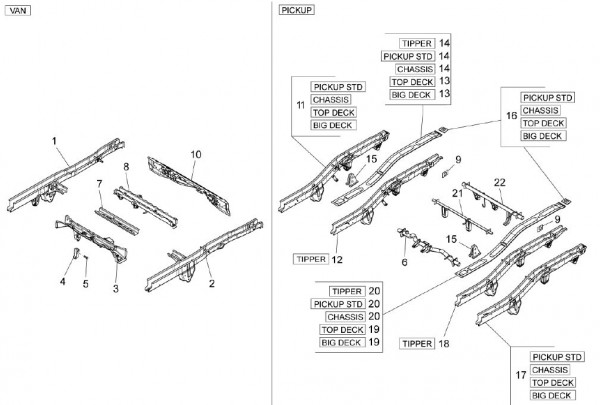 VAN

1
10
8
7
4
5
3
2

PICKUP

TIPPER 14
PICKUP STD 14
CHASSIS 14
TOP DECK 13
BIG DECK 13

11
PICKUP STD
CHASSIS
TOP DECK
BIG DECK

16
PICKUP STD
CHASSIS
TOP DECK
BIG DECK

15
9
22
21
9
15
6

TIPPER 12

TIPPER 20
PICKUP STD 20
CHASSIS 20
TOP DECK 19
BIG DECK 19

TIPPER 18

17
PICKUP STD
CHASSIS
TOP DECK
BIG DECK