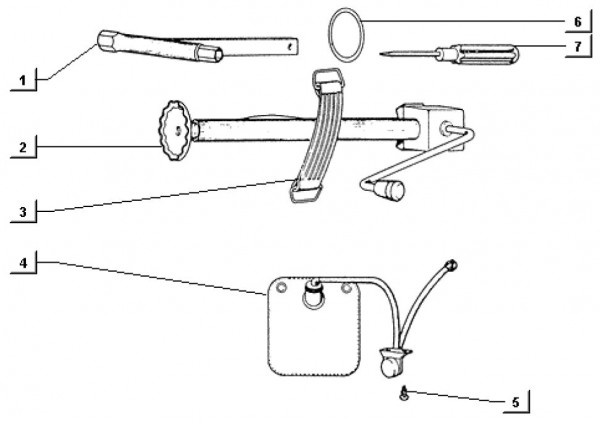 6
7
1
2
3
4
5