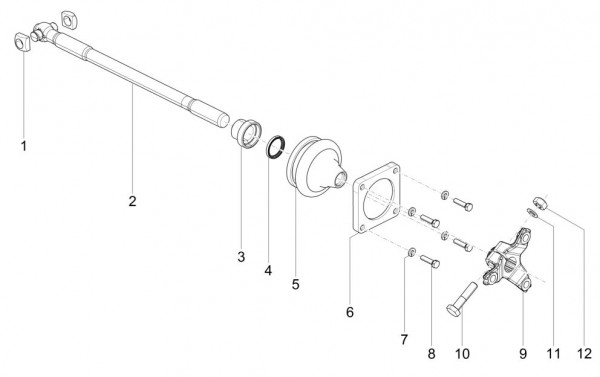 1
2
3
4
5
6
7
8
10
9
11
12