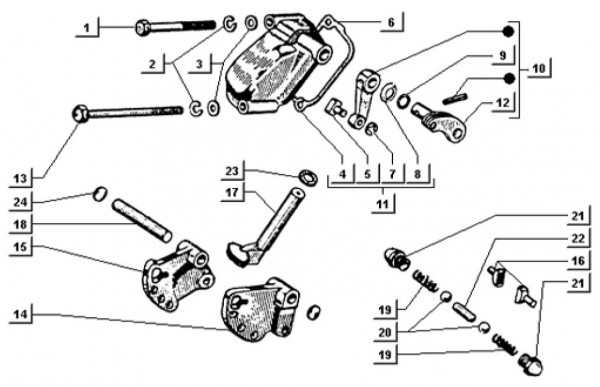 1
2
3
6
9
10
12
13
4
5
7
8
11
23
17
24
18
15
14
21
22
16
21
19
20
19