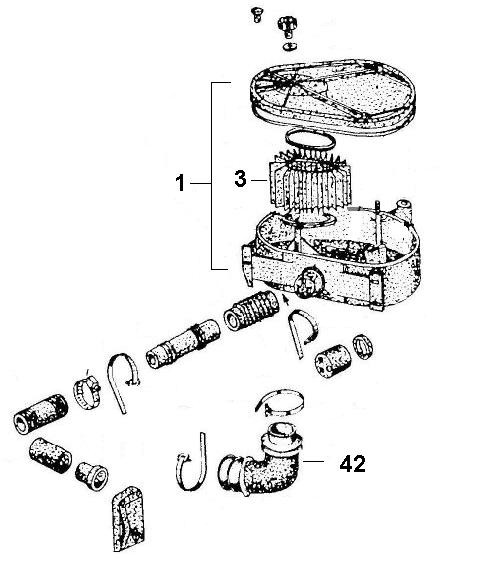 1
3
42