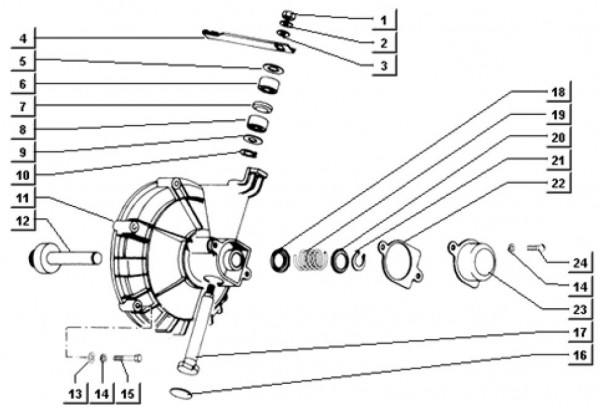 1
2
3
4
5
6
7
8
9
10
11
12
18
19
20
21
22
24
14
23
17
16
13
14
15