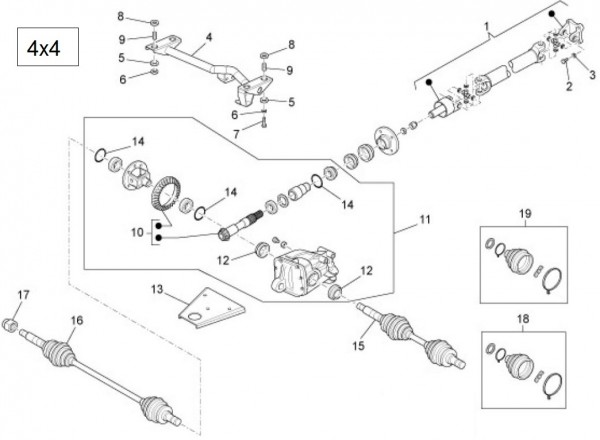 4x4

8
9
5
6
4
8
9
5
6
7
1
2
3
14
14
14
10
11
12
12
13
17
16
15
19
18