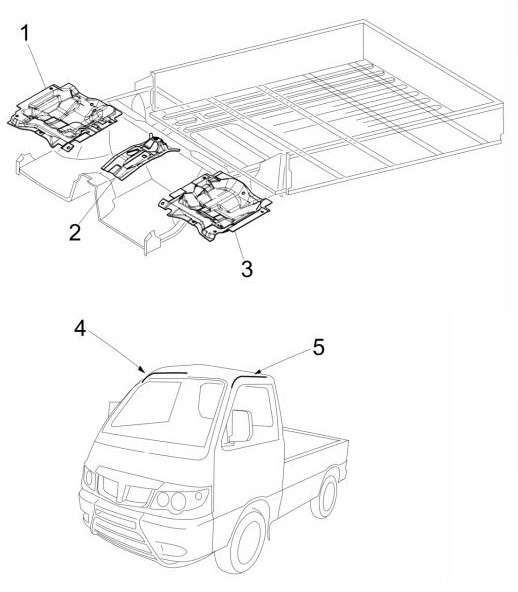 1
2
3
4
5