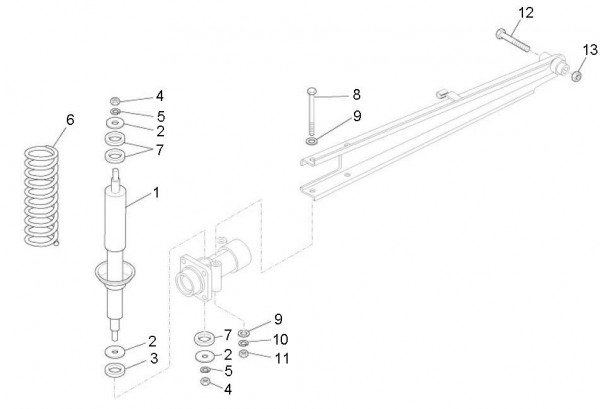 12
13
4
5
2
7
6
8
9
1
9
7
10
2
11
2
3
5
4