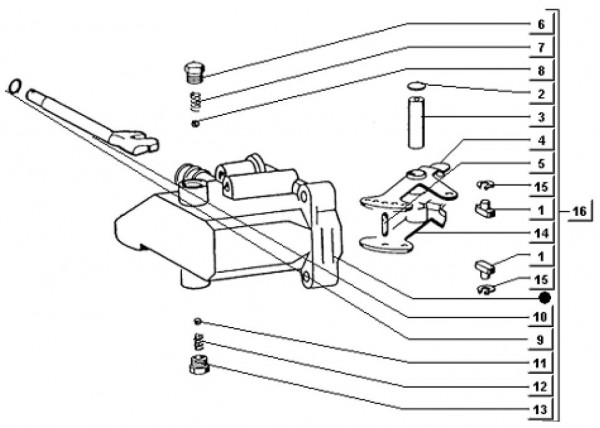 6
7
8
2
3
4
5
15
1
16
14
1
15
10
9
11
12
13