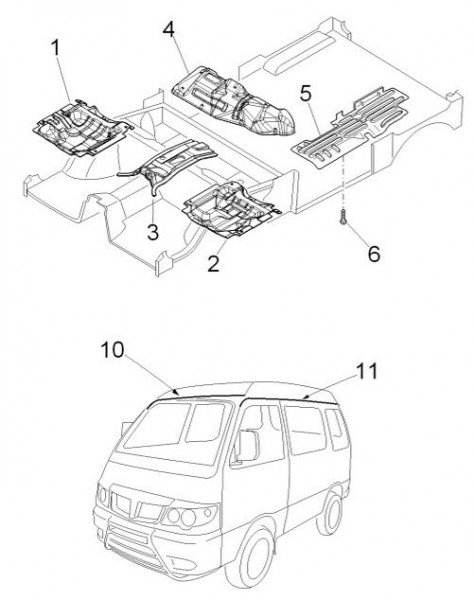 1
4
5
3
2
6
10
11