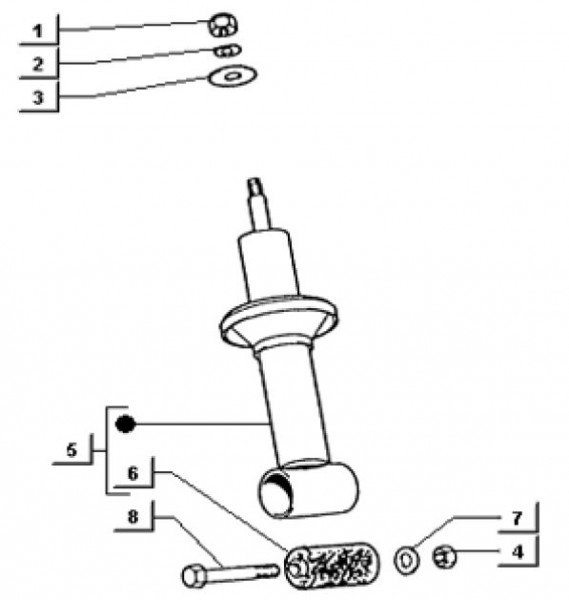 1
2
3
5
6
8
7
4