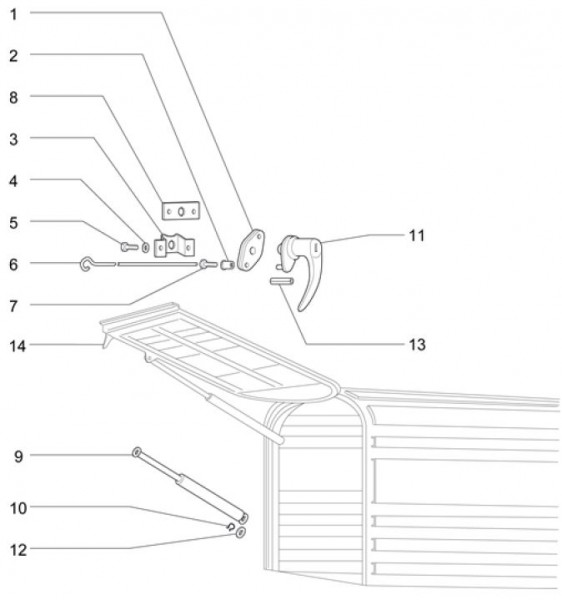 1
2
8
3
4
5
6
7
14
11
13
9
10
12