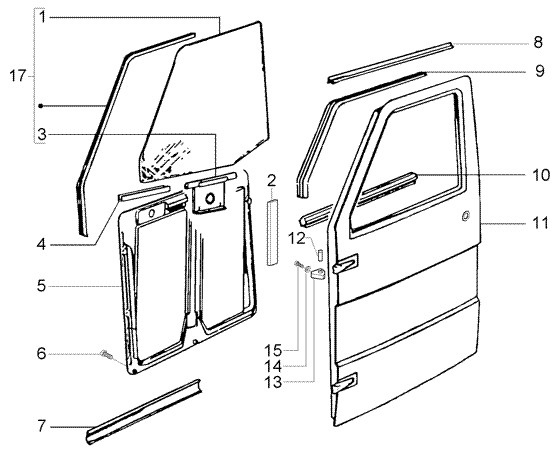 1
17
3
4
5
6
7
2
12
15
14
13
8
9
10
11