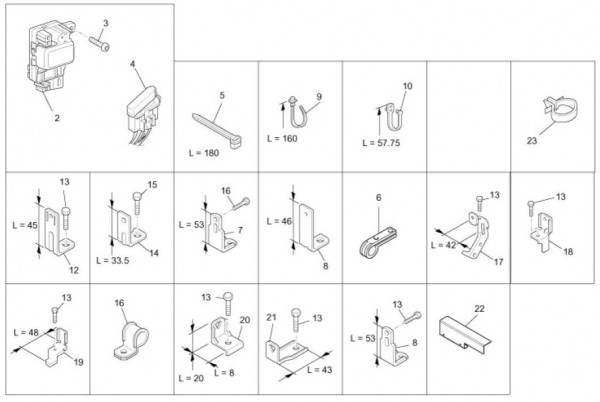 3
4
2
5
L = 180
9
L = 160
10
L = 57.75
23
13
L = 45
12
15
L = 33.5
14
16
L = 53
7
L = 46
8
6
13
L = 42
17
13
18
13
L = 48
19
16
13
20
L = 20
L = 8
21
13
L = 43
13
L = 53
8
22