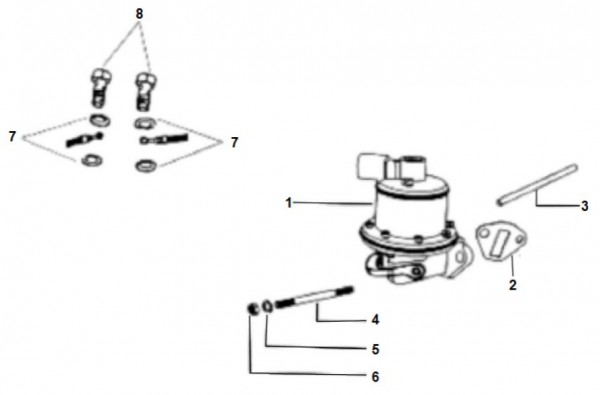 8
7
7
1
3
2
4
5
6