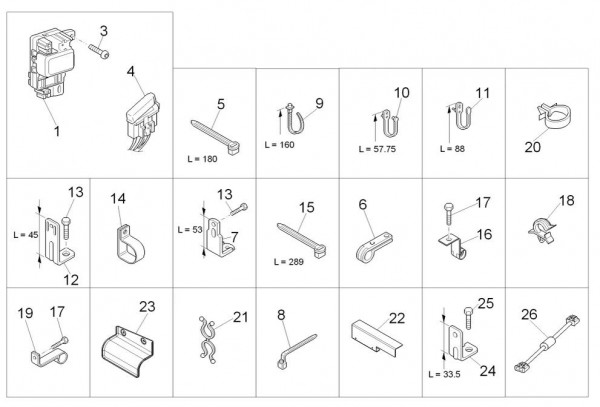 3
4
1
5
L = 180
9
L = 160
10
L = 57.75
11
L = 88
20
13
L = 45
12
14
13
L = 53
7
15
L = 289
6
17
16
18
19
17
23
21
8
22
25
L = 33.5
24
26