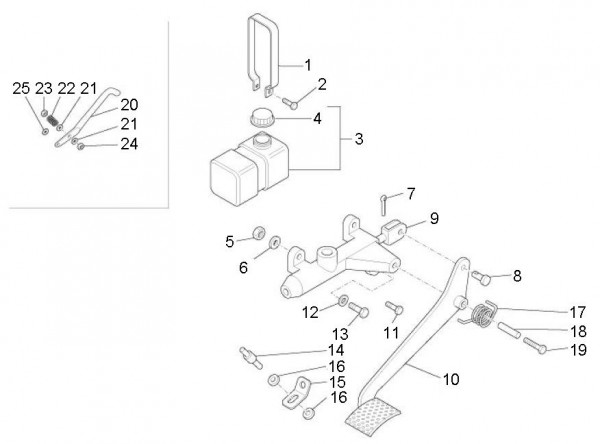 25 23 22 21
20
21
24
1
2
4
3
7
9
5
6
8
12
13
11
17
18
19
14
16
15
16
10