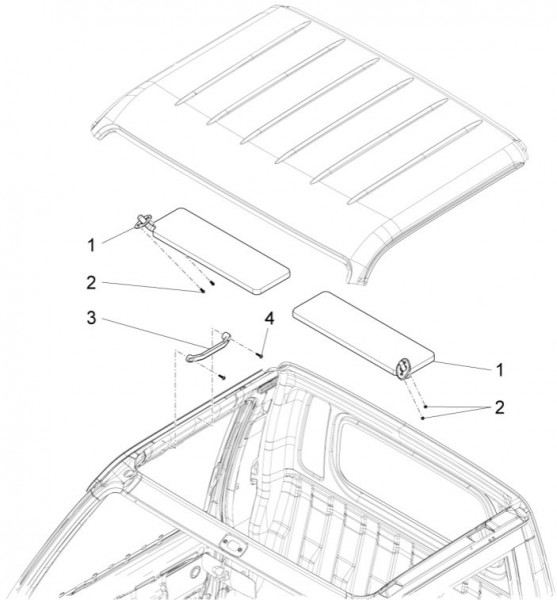 1
2
3
4
1
2