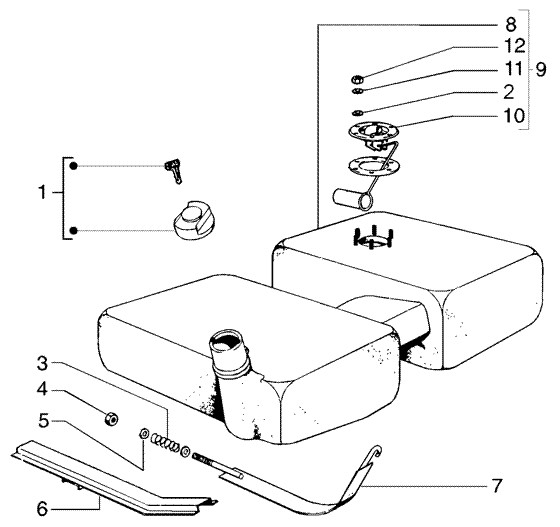 8
12
11
9
2
10
1
3
4
5
6
7