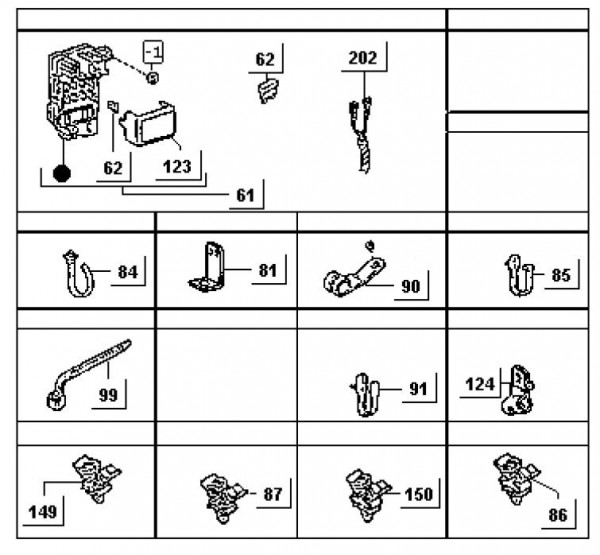 -1
62
202
62
123
61
84
81
90
85
99
91
124
149
87
150
86