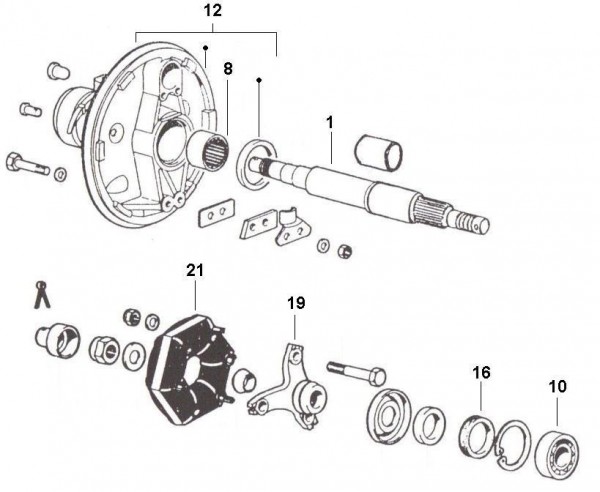 12
8
1
21
19
16
10