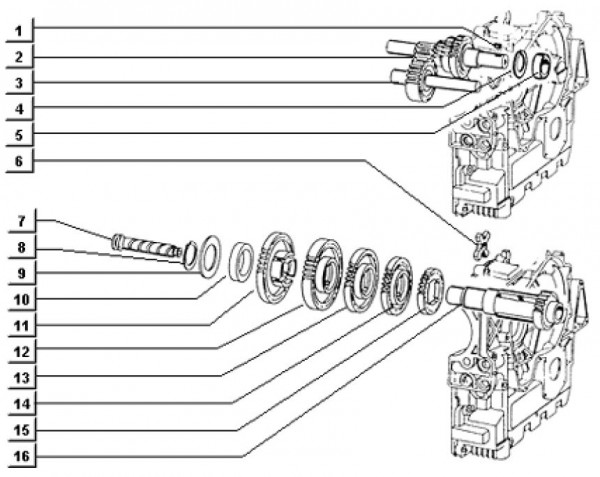 1
2
3
4
5
6
7
8
9
10
11
12
13
14
15
16