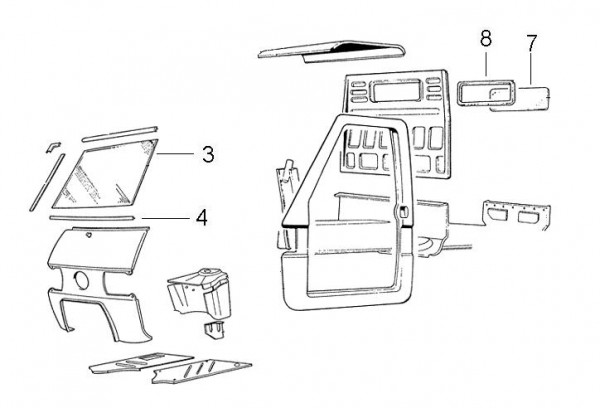 8
7
3
4