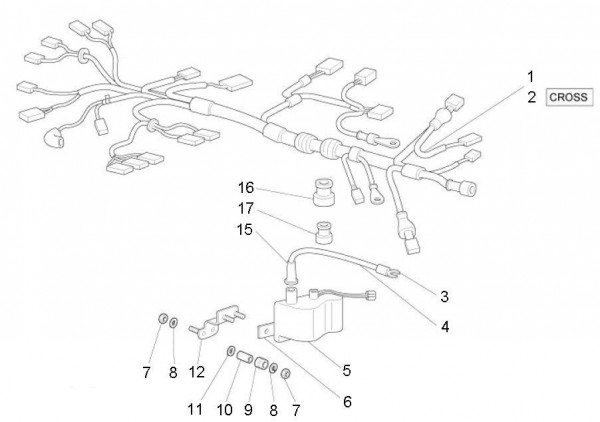 1
2 CROSS
16
17
15
3
4
5
6
7
8
12
11
10
9
8
7