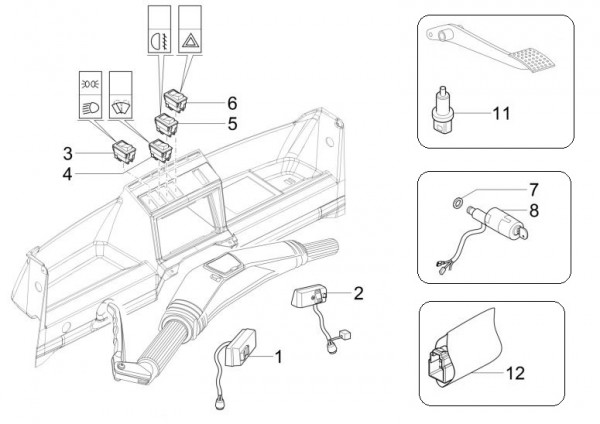 6
5
3
4
2
1
11
7
8
12