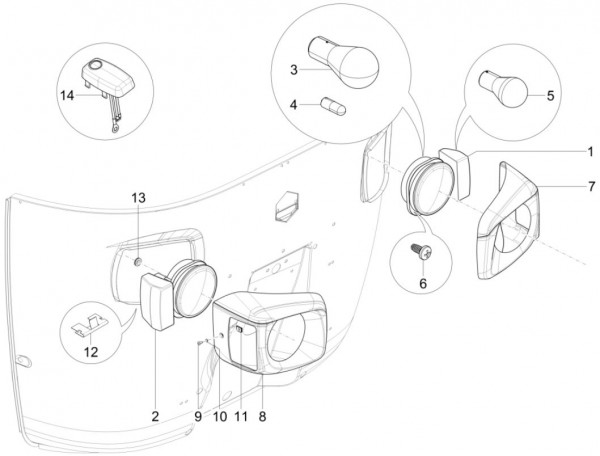 14
3
4
5
1
7
13
6
12
2
9
10
11
8