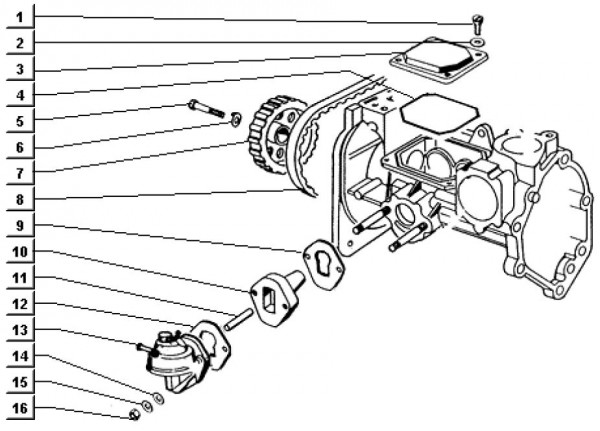 1
2
3
4
5
6
7
8
9
10
11
12
13
14
15
16